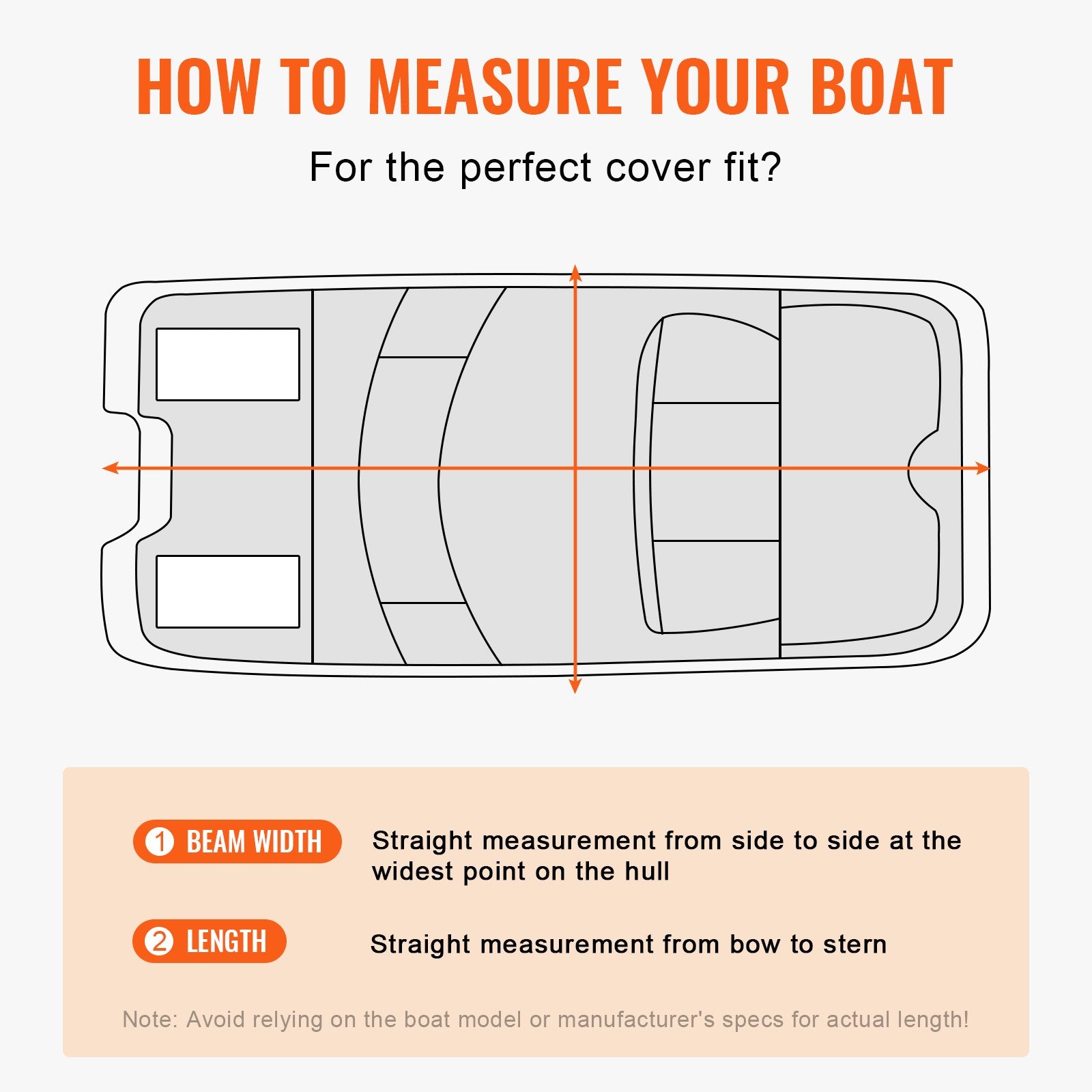 HOW TO MEASURE YOUR BOAT

For the perfect cover fit?

1 BEAM WIDTH

Straight measurement from side to side at the widest point on the hull

2 LENGTH

Straight measurement from bow to stern

Note: Avoid relying on the boat model or manufacturer's specs for actual length!