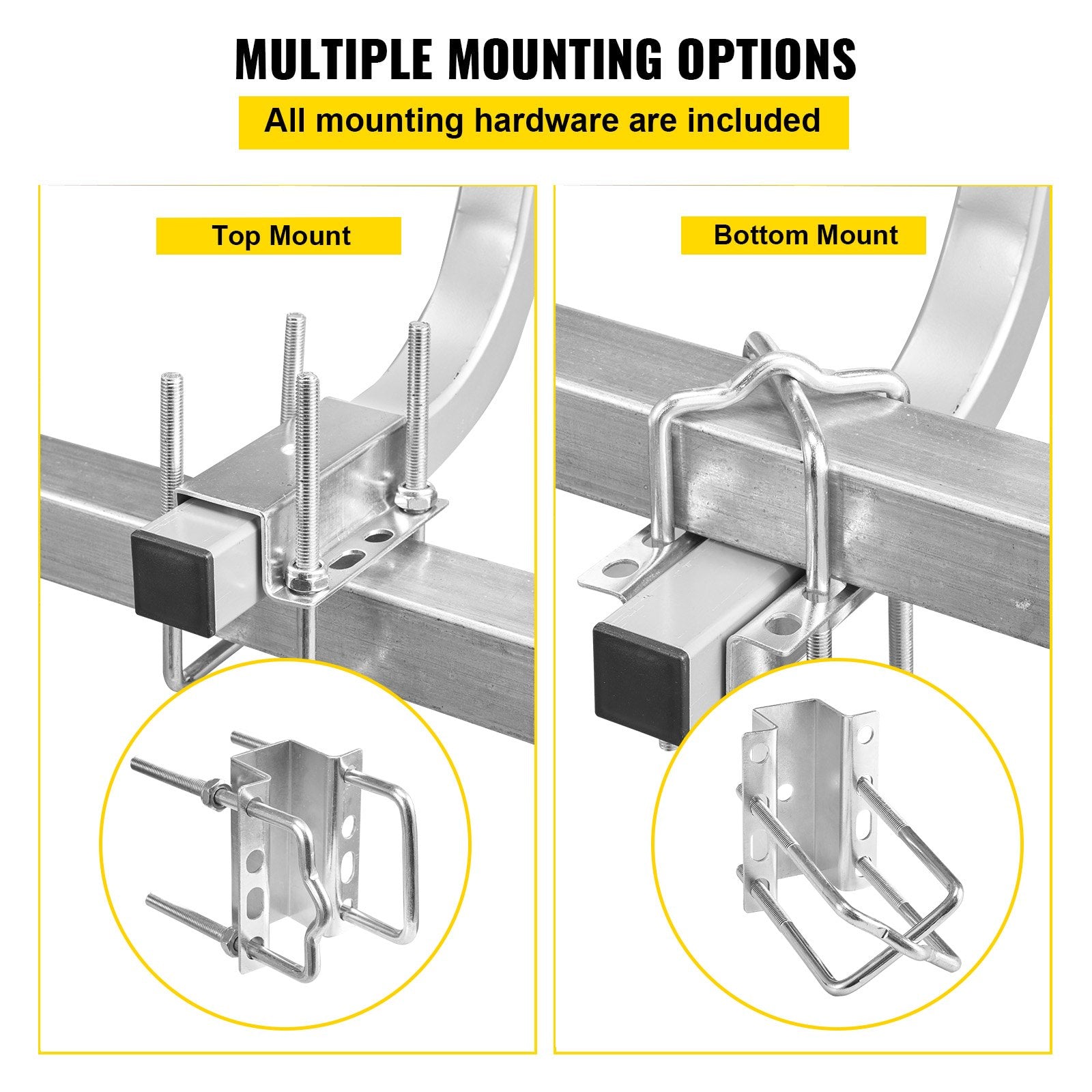 MULTIPLE MOUNTING OPTIONS

All mounting hardware are included

Top Mount

Bottom Mount