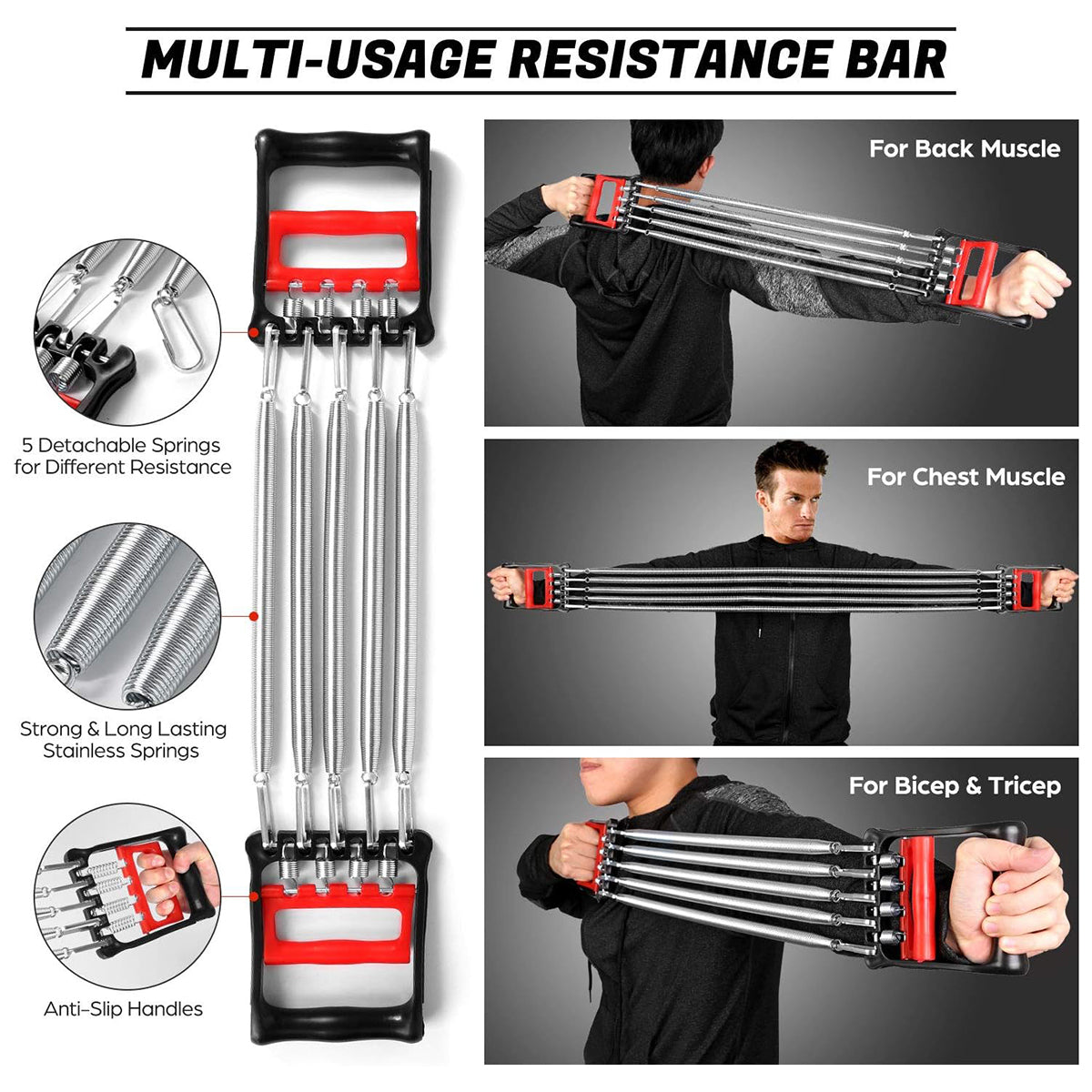 MULTI-USAGE RESISTANCE BAR

5 Detachable Springs for Different Resistance

Strong & Long Lasting Stainless Springs

Anti-Slip Handles

For Back Muscle

For Chest Muscle

For Bicep & Tricep