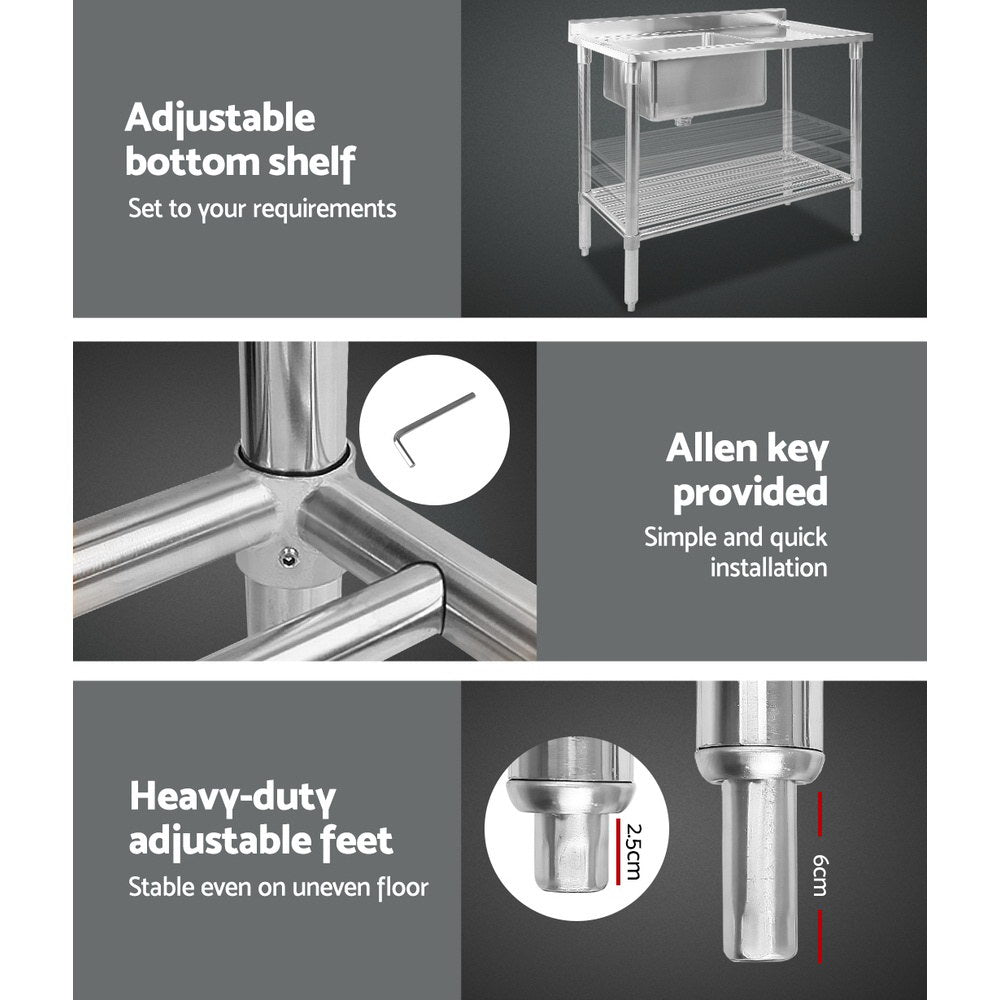 Adjustable bottom shelf
Set to your requirements

Allen key provided
Simple and quick installation

Heavy-duty adjustable feet
Stable even on uneven floor

2.5cm

6cm